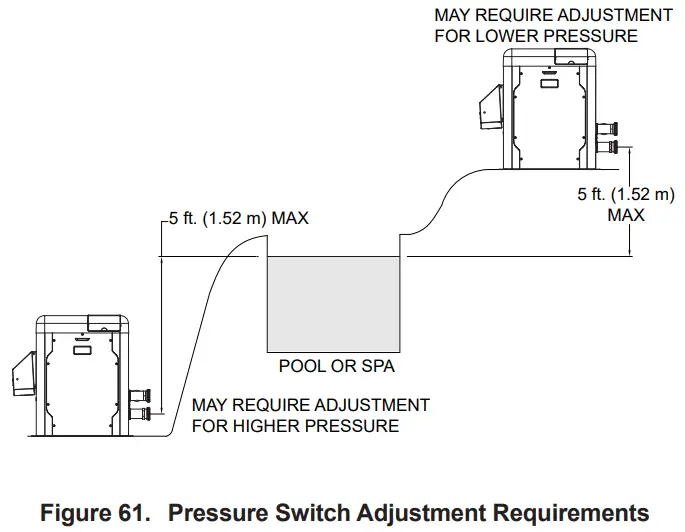 MAY REQUIRE ADJUSTMENT FOR LOWER PRESSURE

5 ft. (1.52 m) MAX

5 ft. (1.52 m) MAX

POOL OR SPA

MAY REQUIRE ADJUSTMENT FOR HIGHER PRESSURE

Figure 61. Pressure Switch Adjustment Requirements