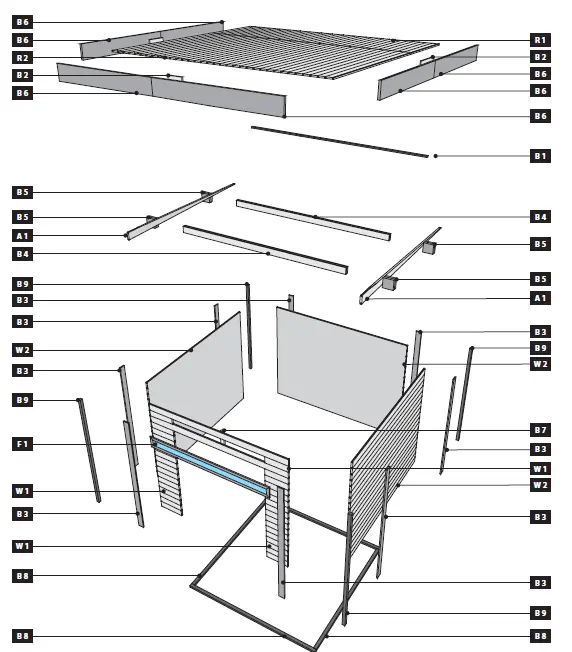 B6
B6
R2
B2
B6
R1
B2
B6
B6
B6
B1
B5
B5
A1
B4
B4
B5
B5
A1
B9
B3
B3
W2
B3
B9
F1
W1
B3
W1
B8
B8
B3
B9
W2
B7
B3
W1
W2
B3
B3
B9
B8