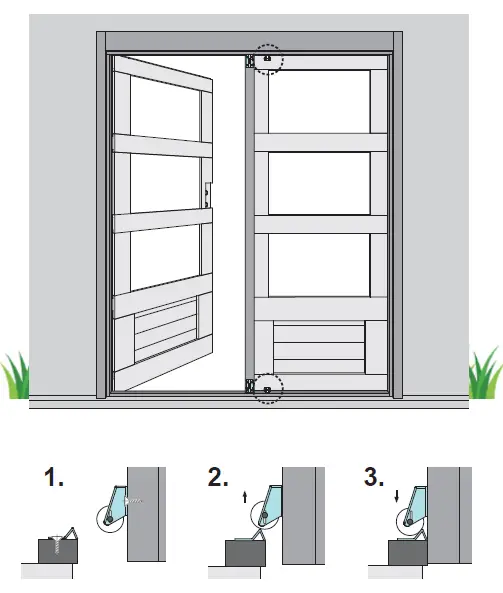 1.

2.

3.