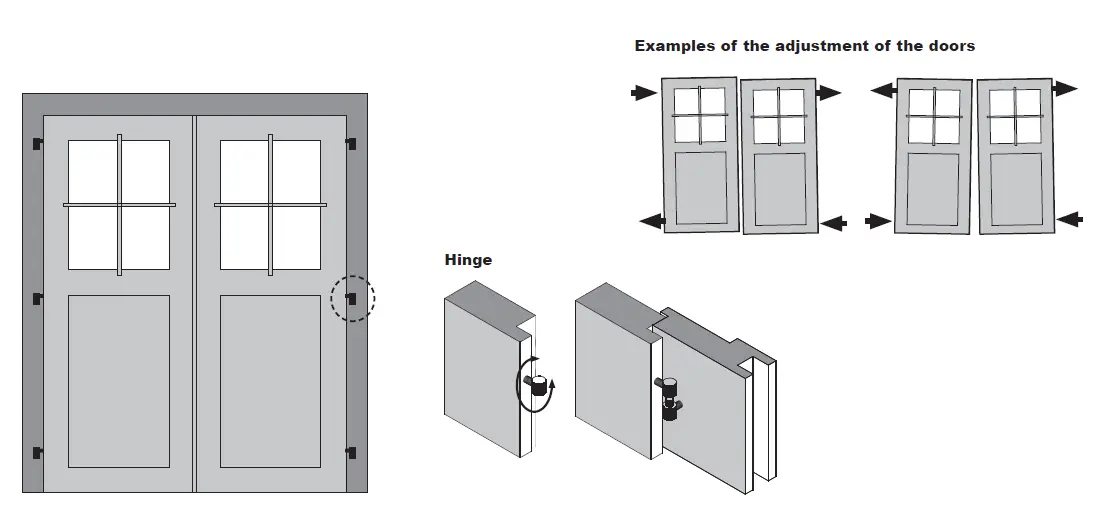 Examples of the adjustment of the doors

Hinge