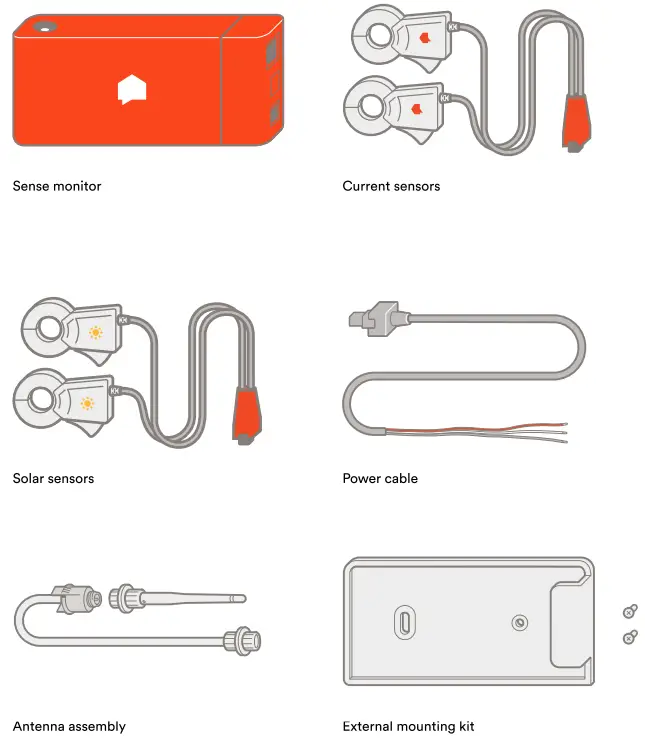 Sense monitor

Current sensors

Solar sensors

Power cable

Antenna assembly

External mounting kit