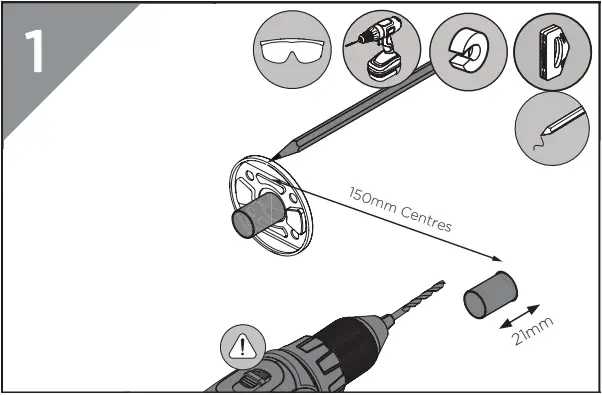 1

150mm Centres

21mm