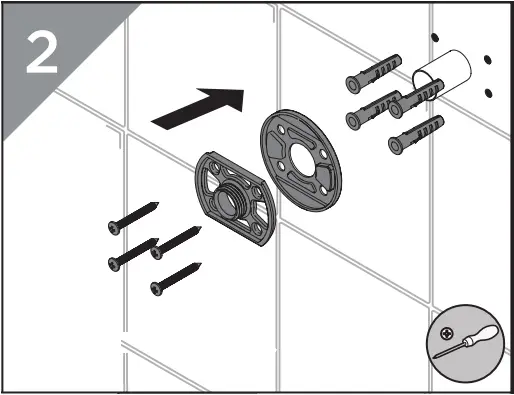 2