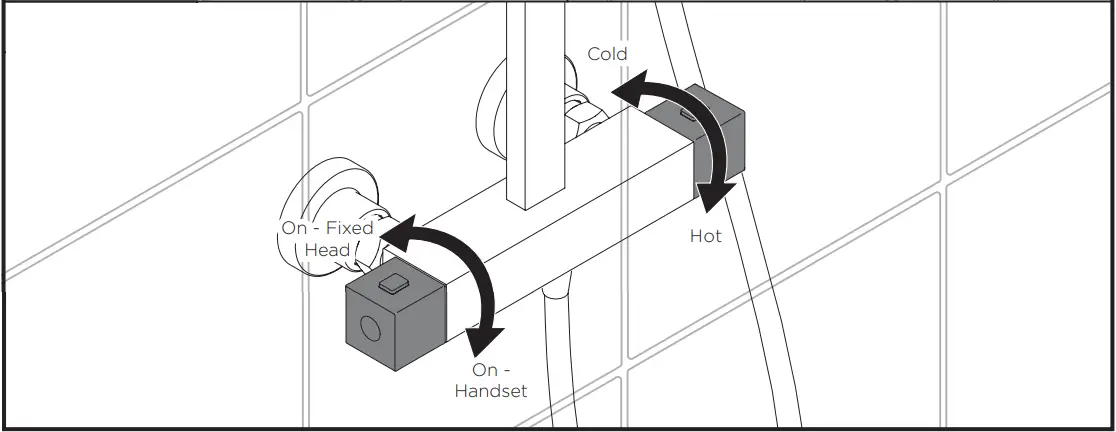 Cold

Hot

On - Fixed Head

On - Handset