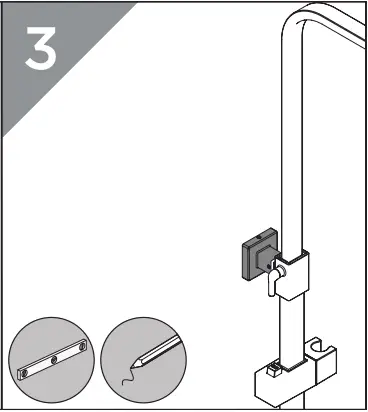 3