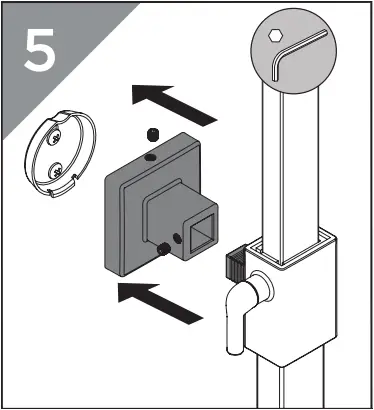 5