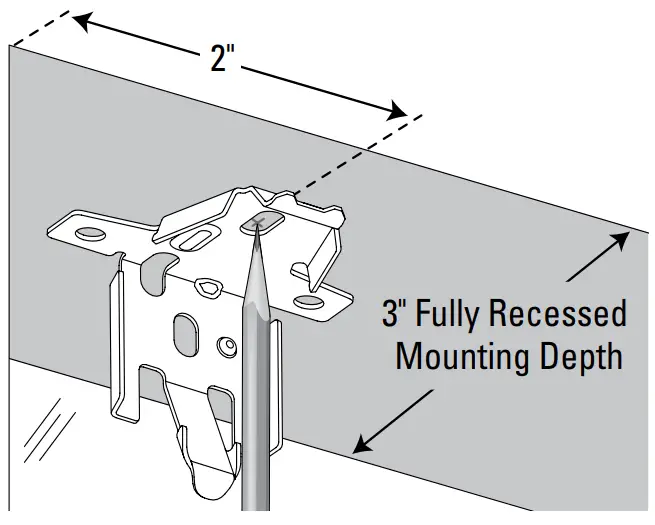 2"

3" Fully Recessed Mounting Depth