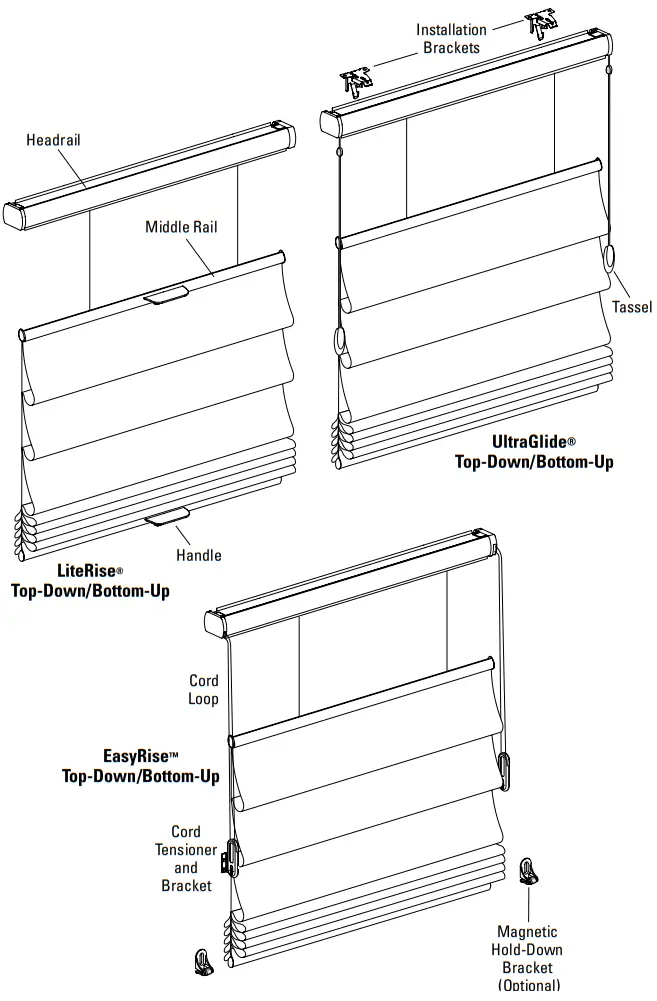 Installation Brackets

Headrail

Middle Rail

Tassel

UltraGlide® Top-Down/Bottom-Up

Handle

LiteRise® Top-Down/Bottom-Up

Cord Loop

EasyRise™ Top-Down/Bottom-Up

Cord Tensioner and Bracket

Magnetic Hold-Down Bracket (Optional)