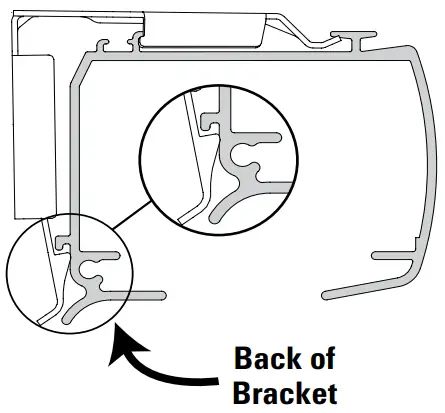 Back of Bracket