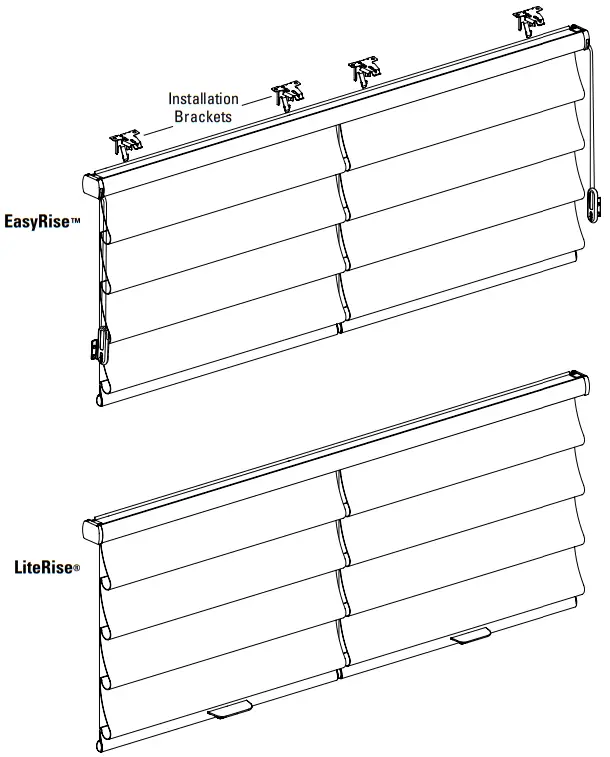 Installation Brackets

EasyRise™

LiteRise®