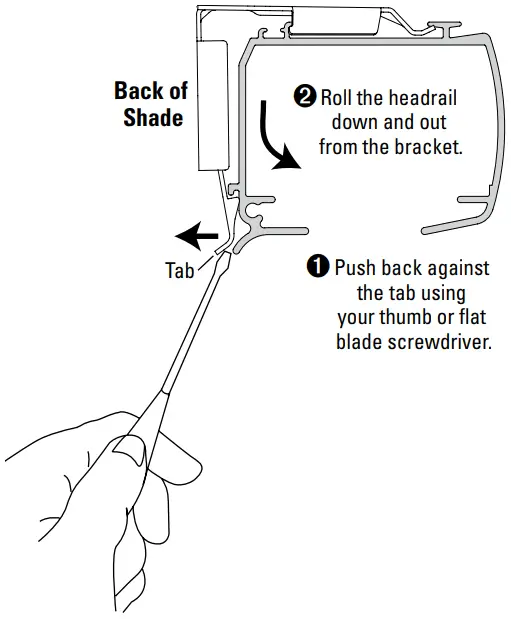 Back of Shade

❷ Roll the headrail down and out from the bracket.

Tab

❶ Push back against the tab using your thumb or flat blade screwdriver.