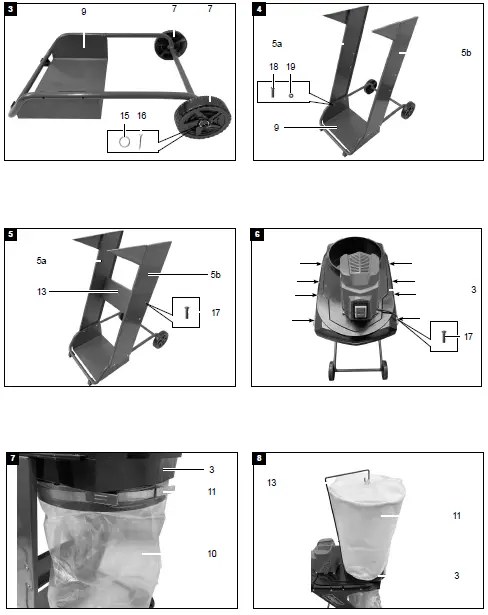 3
9
7
7
15
16

4
5a
5b
18
19
9

5
5a
5b
13
17

6
3
17

7
3
11
10

8
13
11
3