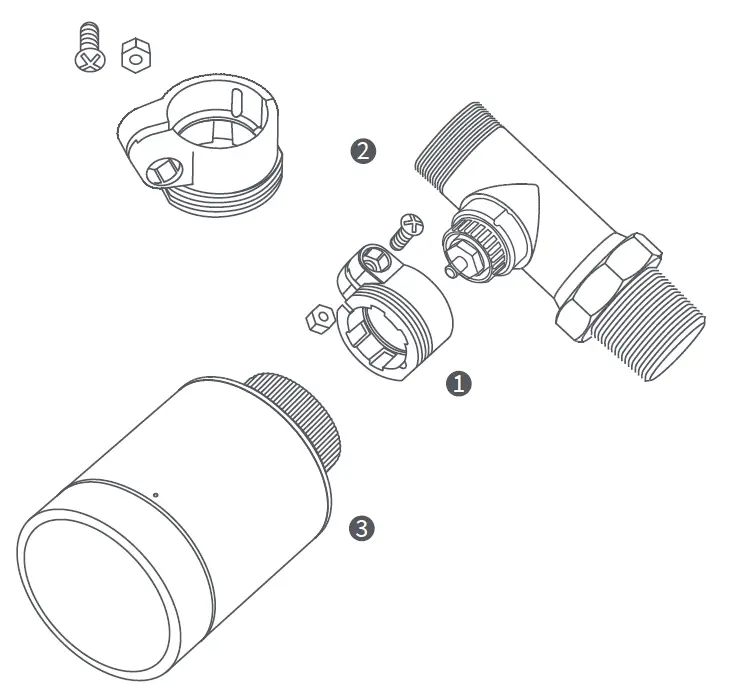 2

1

3