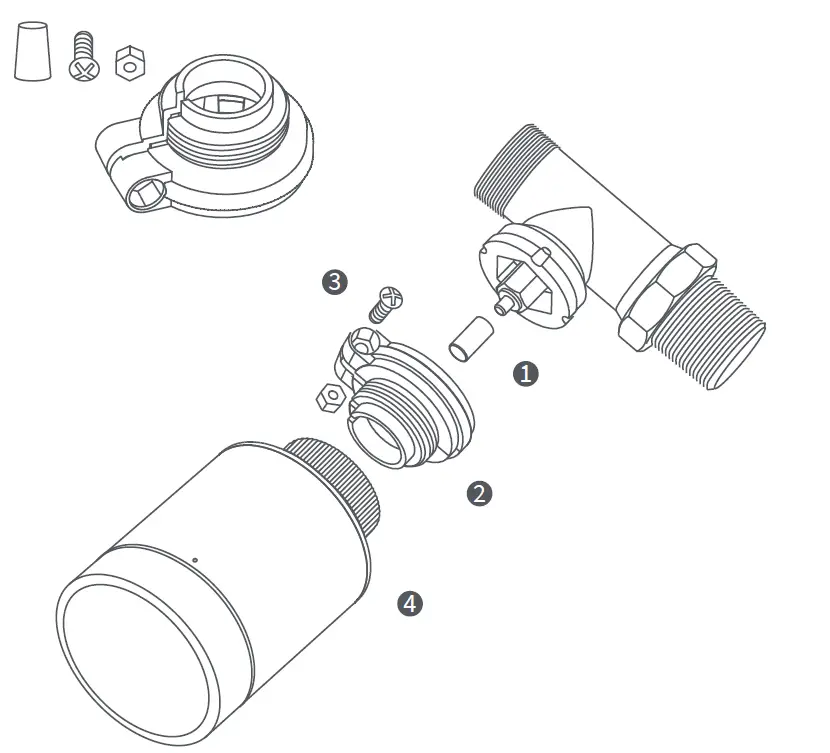 3
1
2
4