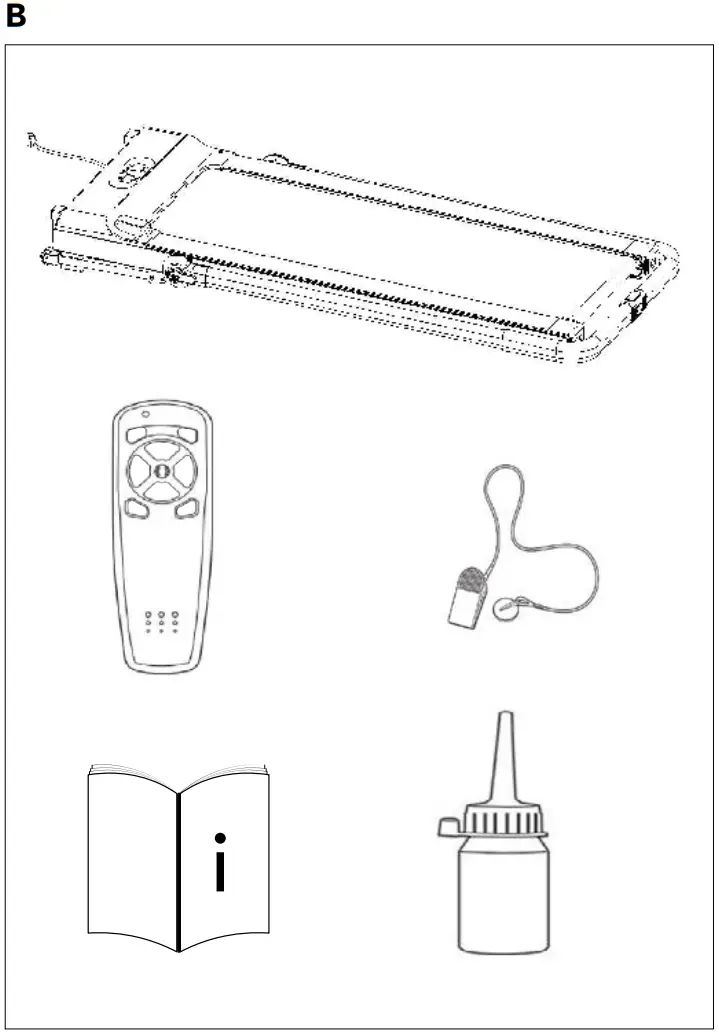 B

i