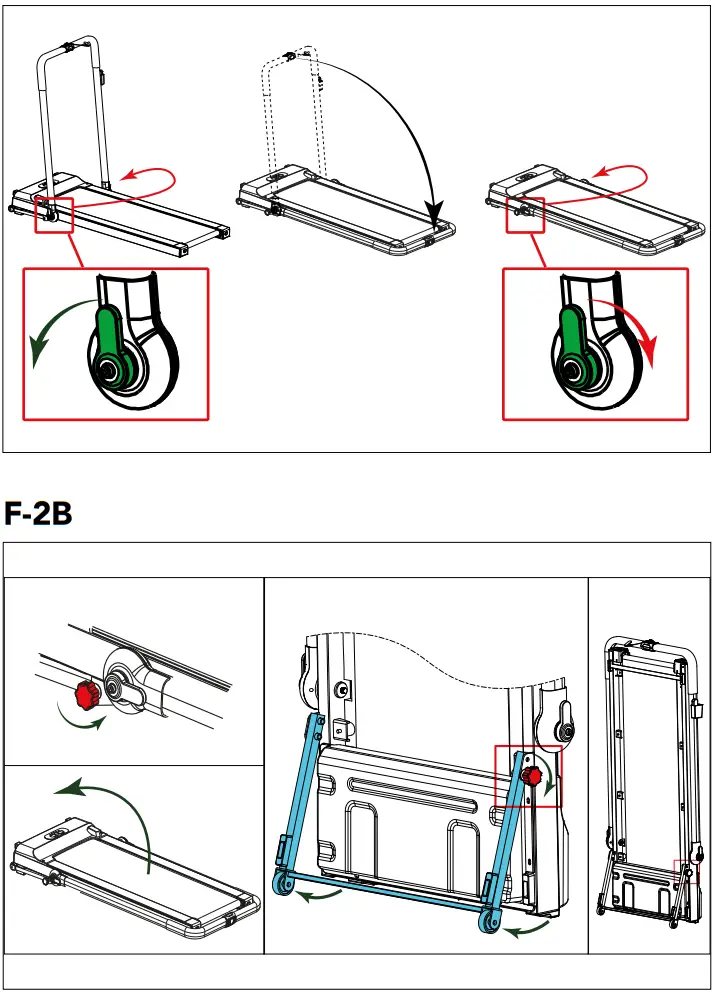 F-2B