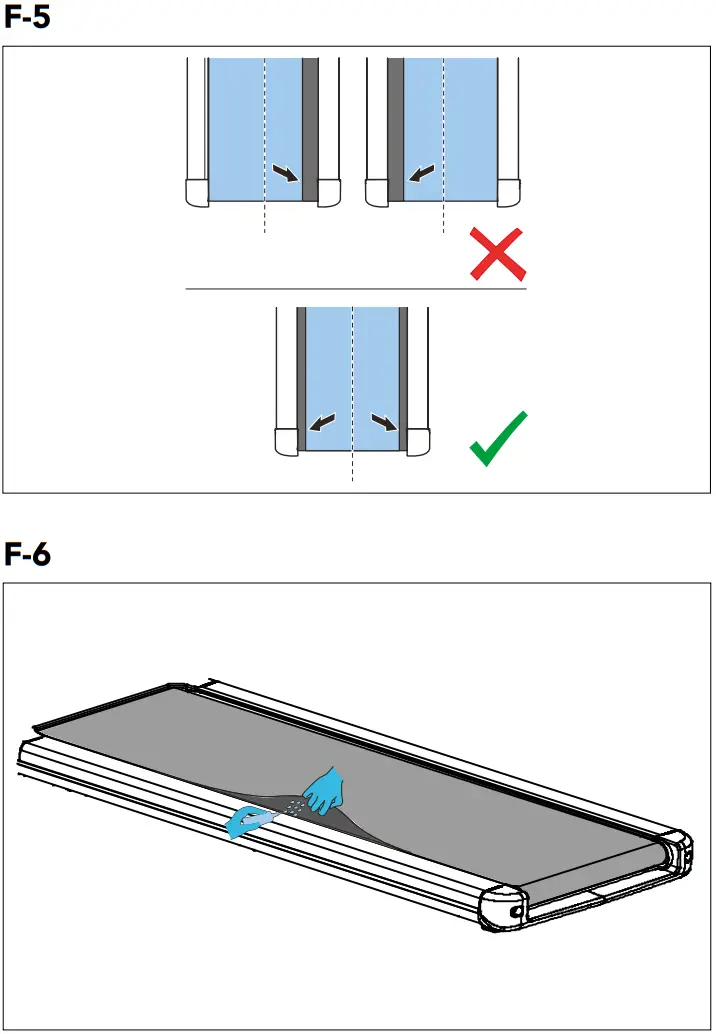 F-5

F-6