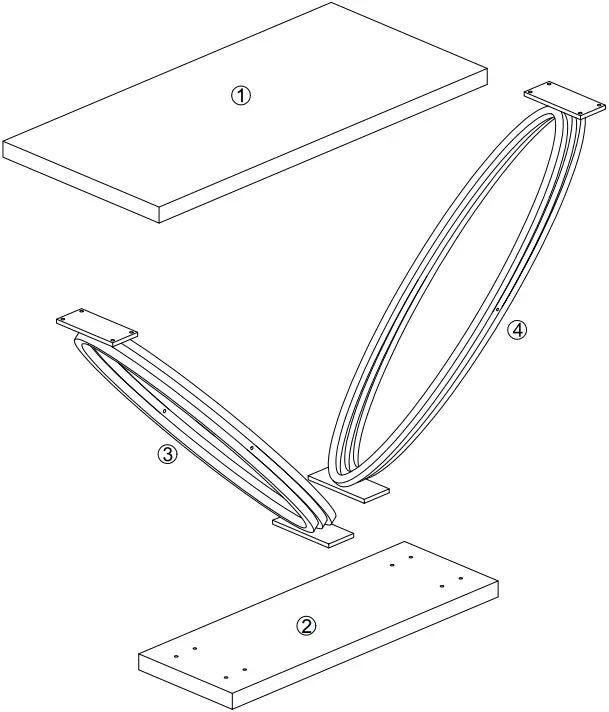 ①
④
③
②