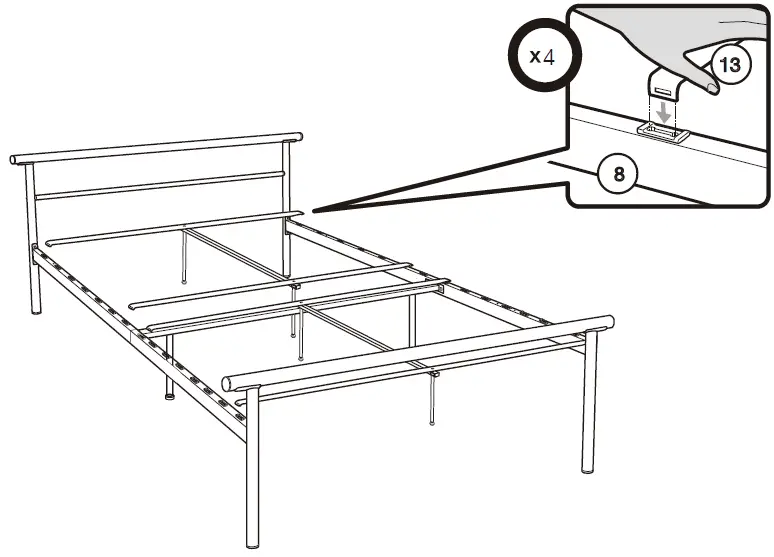 x4
13
8