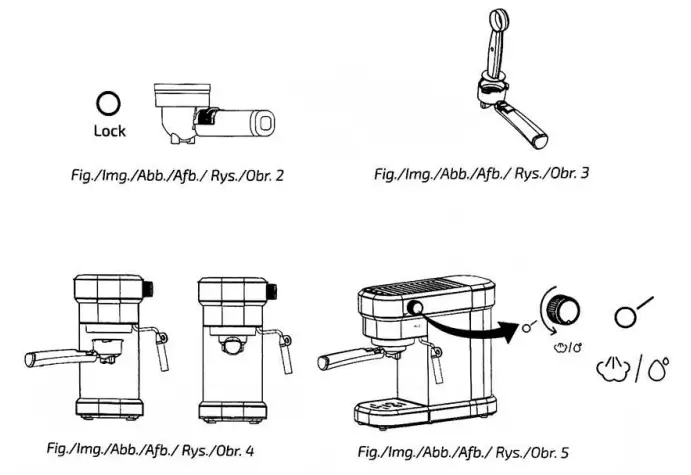 Lock

Fig./Img./Abb./Afb./ Rys./Obr. 2

Fig./Img./Abb./Afb./ Rys./Obr. 3

Fig./Img./Abb./Afb./ Rys./Obr. 4

Fig./Img./Abb./Afb./ Rys./Obr. 5