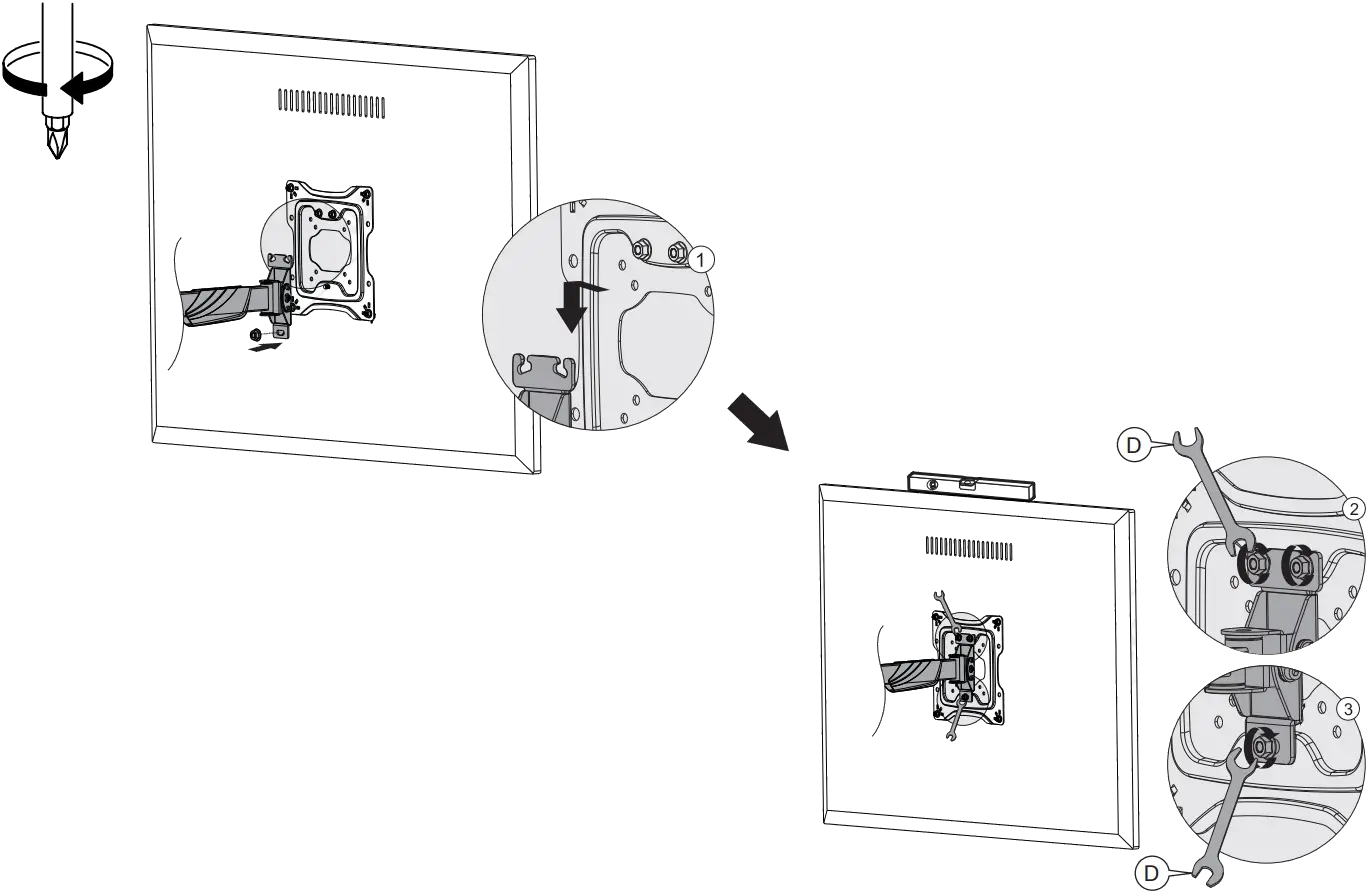 1

D

2

3

D