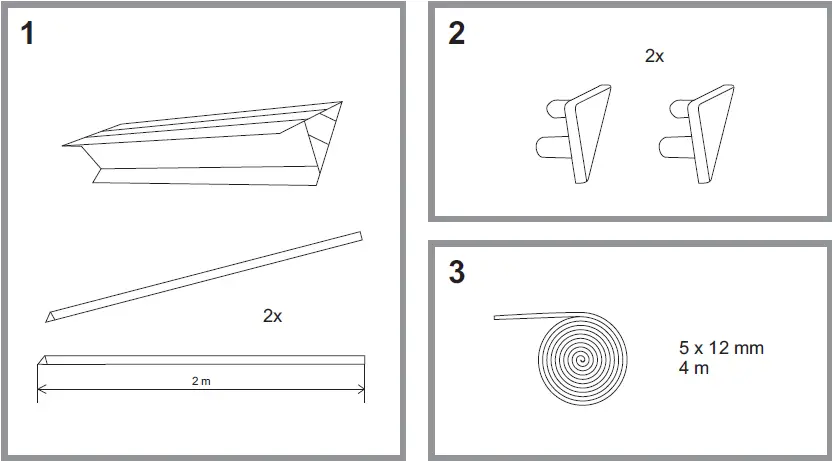 1

2x

2 m

2

2x

3

5 x 12 mm
4 m