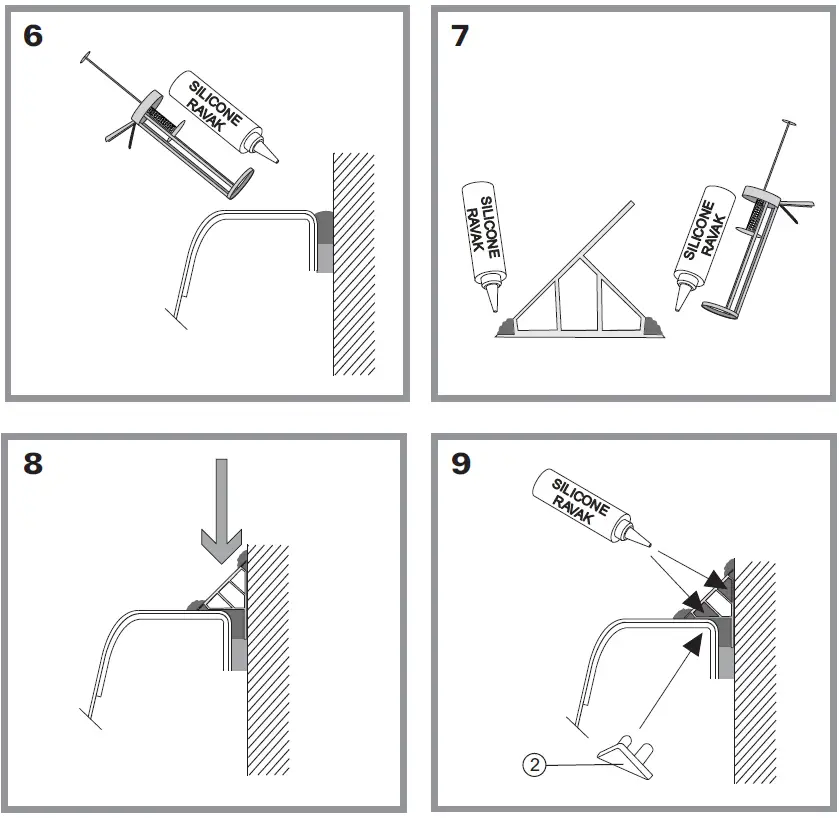 6

SILICONE RAVAK

7

SILICONE RAVAK

SILICONE RAVAK

8

9

SILICONE RAVAK

2