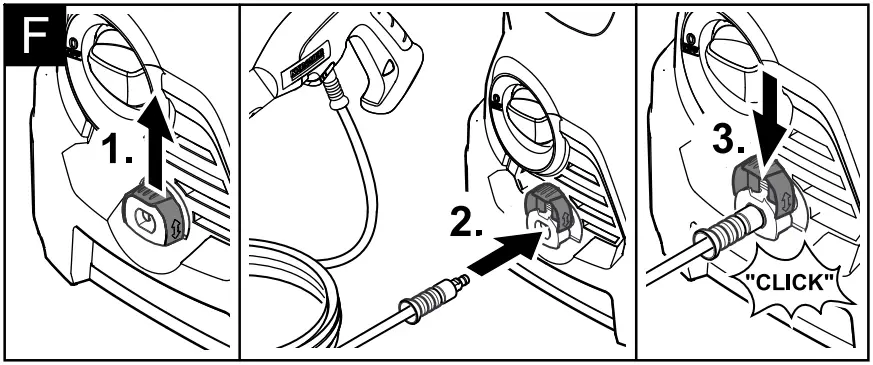 F

1.

2.

3.

"CLICK"