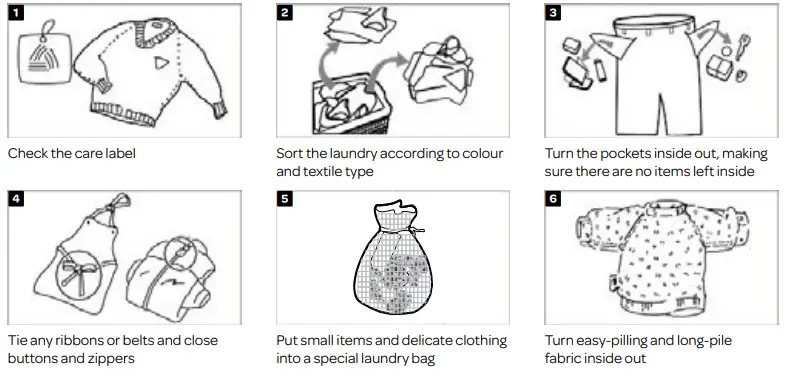 1

Check the care label

2

Sort the laundry according to colour and textile type

3

Turn the pockets inside out, making sure there are no items left inside

4

Tie any ribbons or belts and close buttons and zippers

5

Put small items and delicate clothing into a special laundry bag

6

Turn easy-pilling and long-pile fabric inside out