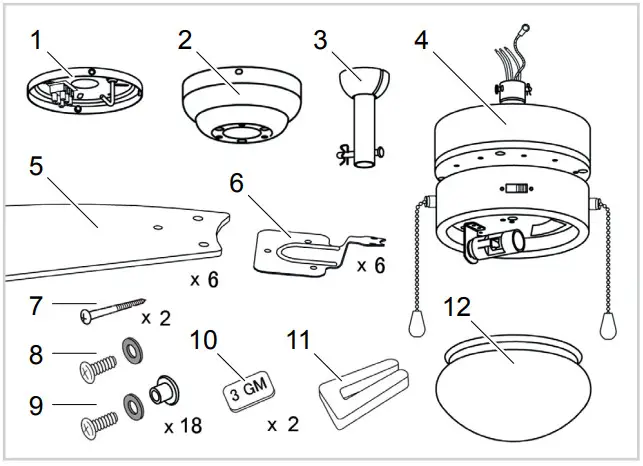 1
2
3
4
5
6
x 6
x 6
7
x 2
8
9
x 18
10
3 GM
x 2
11
12