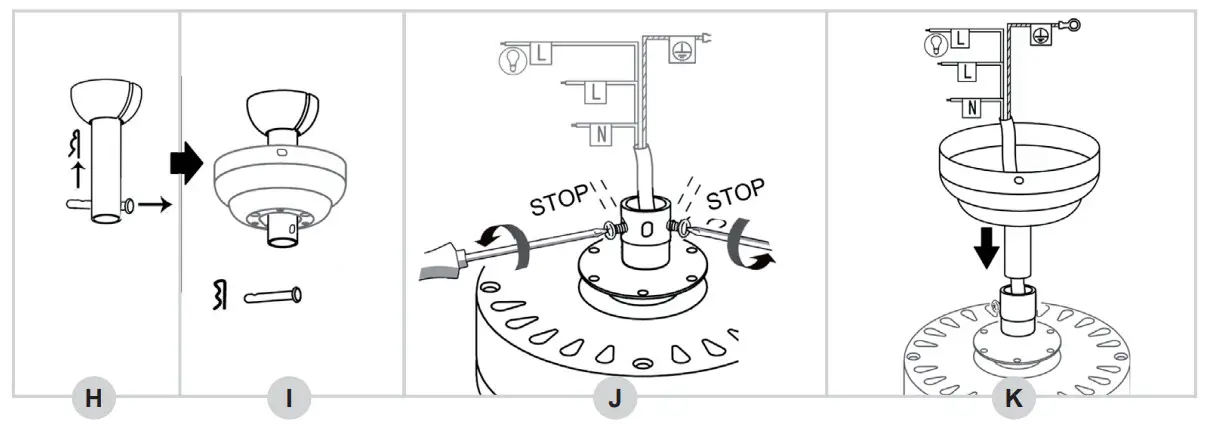 L
L
N
STOP
STOP
L
L
N
H
I
J
K