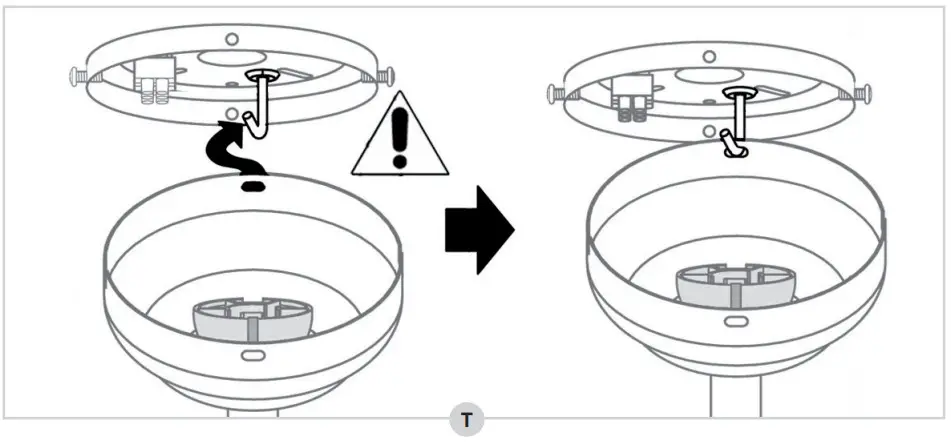 T