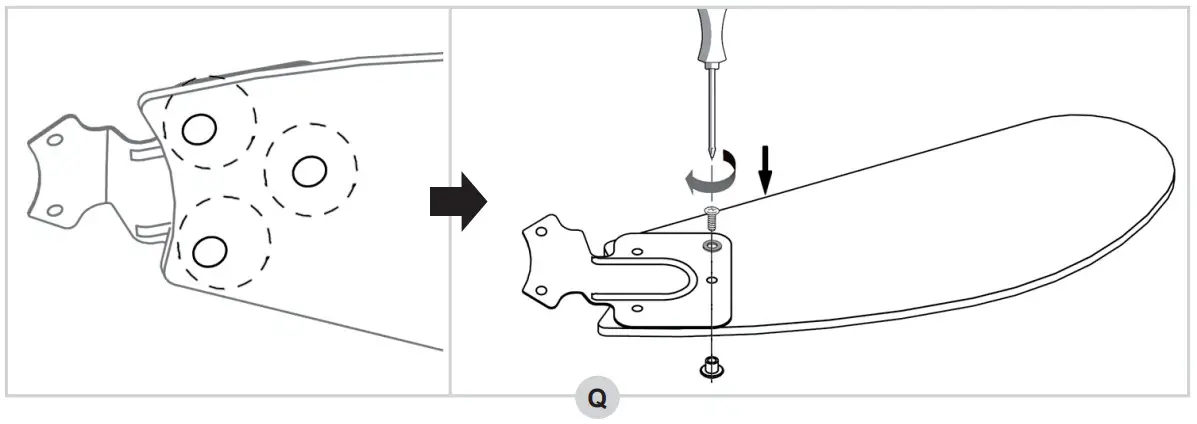 Q