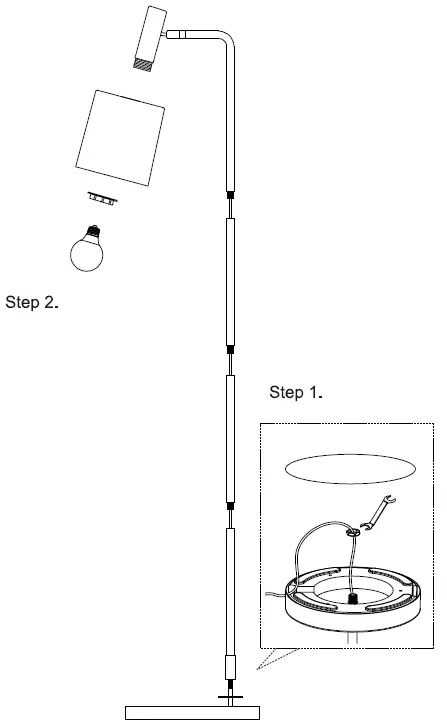 Step 2.

Step 1.