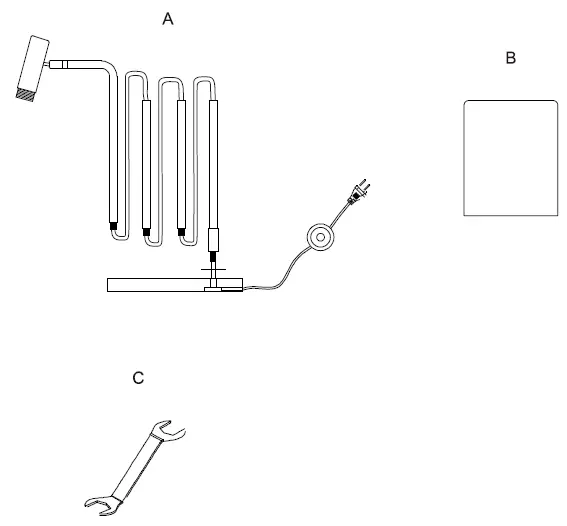 A

B

C