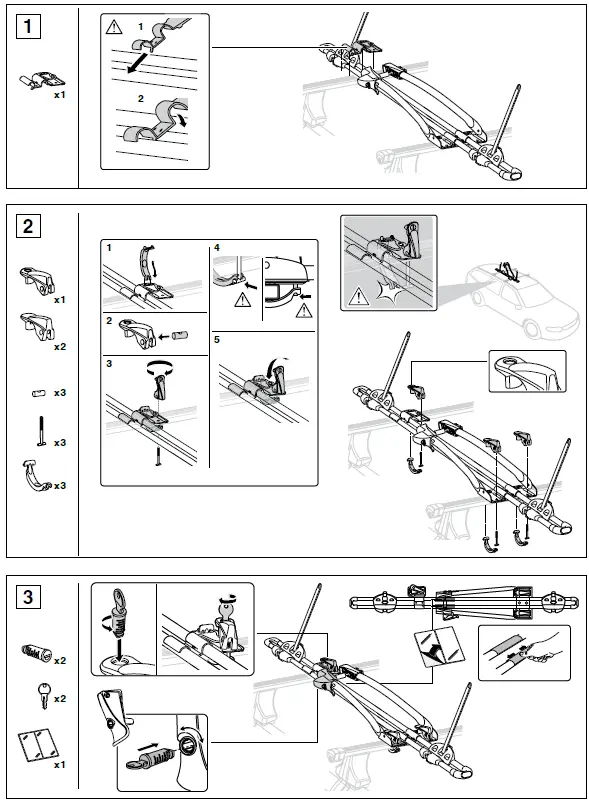 1

x1

1

2

2

x1

x2

x3

x3

x3

1

2

3

4

5

3

x2

x2

x1