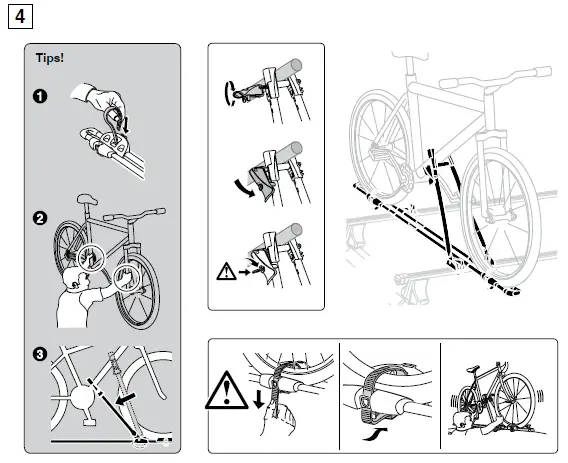 4

Tips!

1

2

3