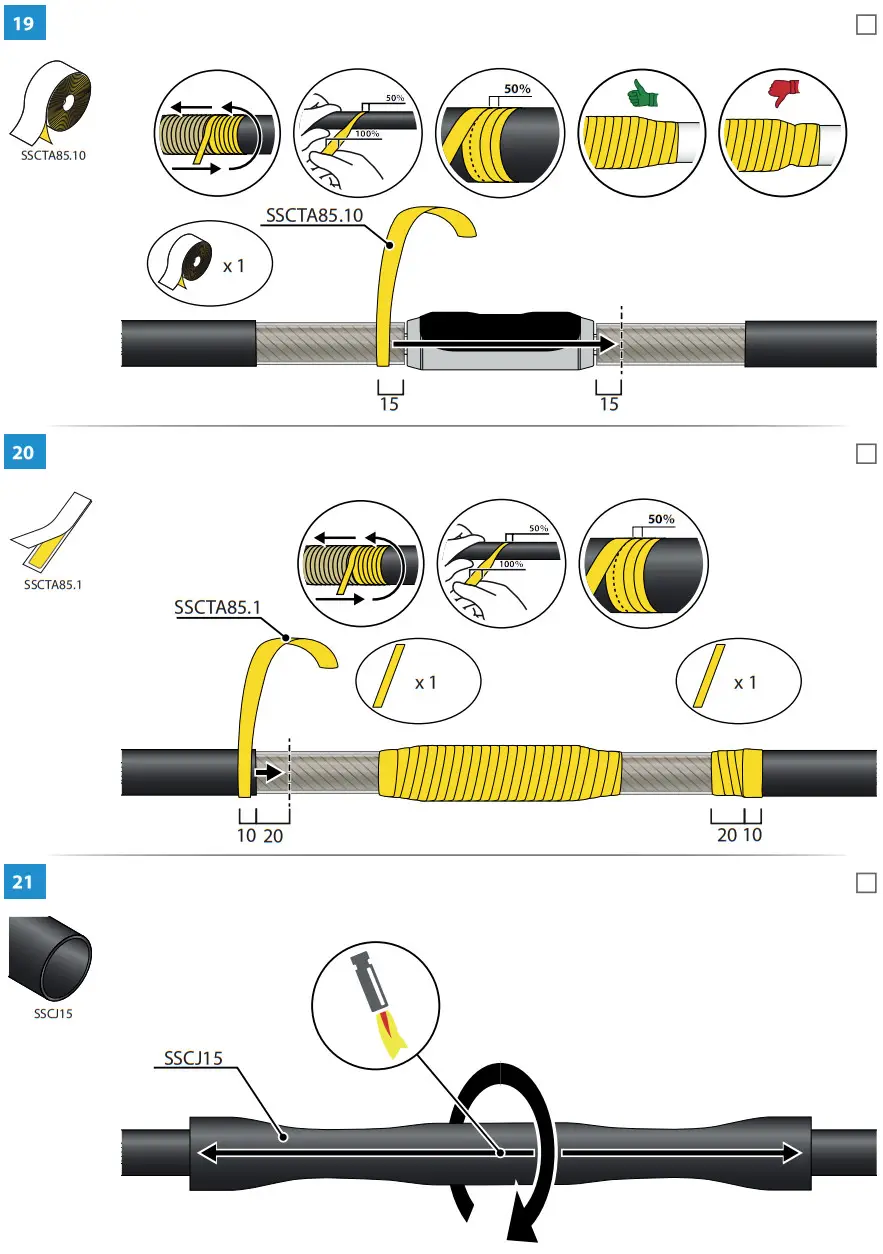 19

SSCTA85.10

50%

100%

50%

SSCTA85.10

x 1

15

15

20

SSCTA85.1

50%

100%

50%

SSCTA85.1

x 1

x 1

10 20

20 10

21

SSCJ15

SSCJ15