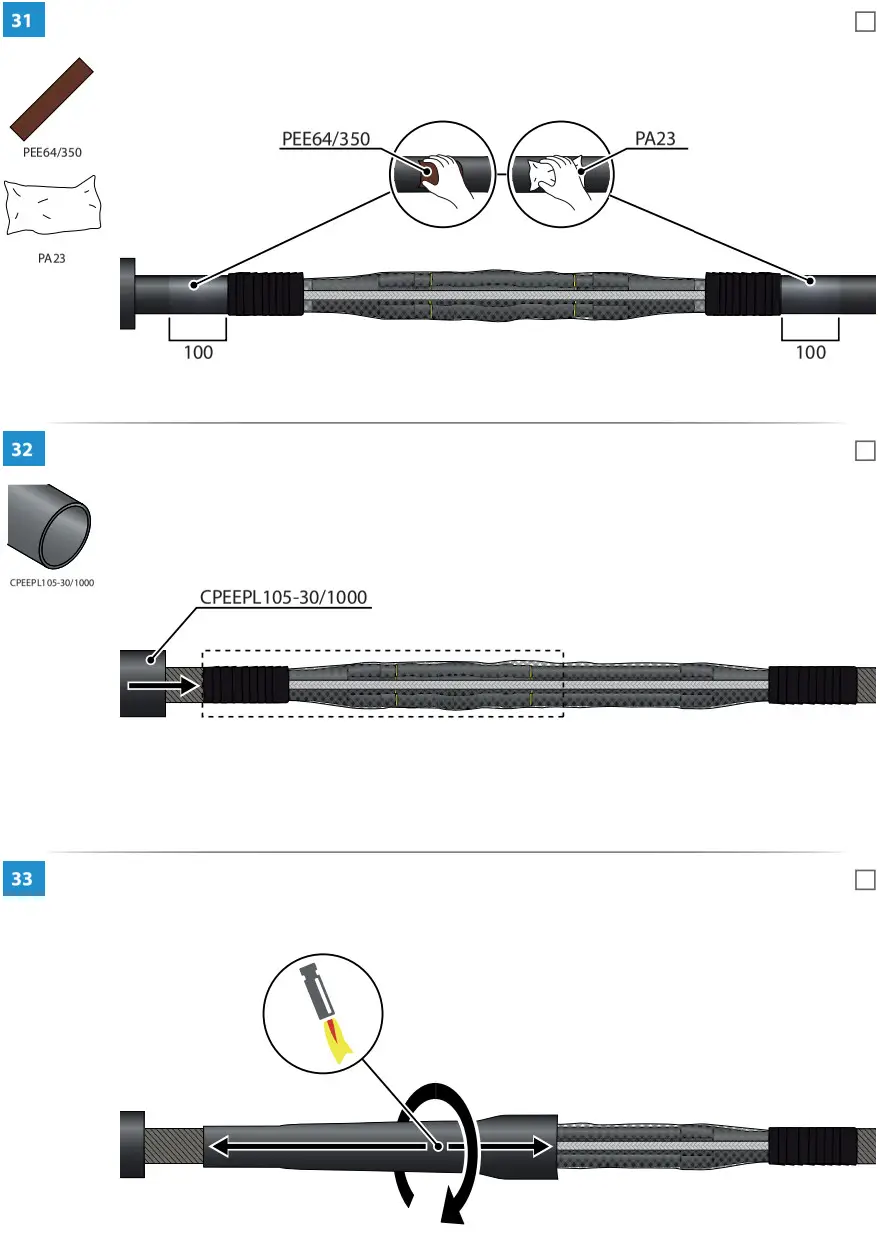 31

PEE64/350

PA23

PEE64/350

PA23

100

100

32

CPEEPL105-30/1000

CPEEPL105-30/1000

33