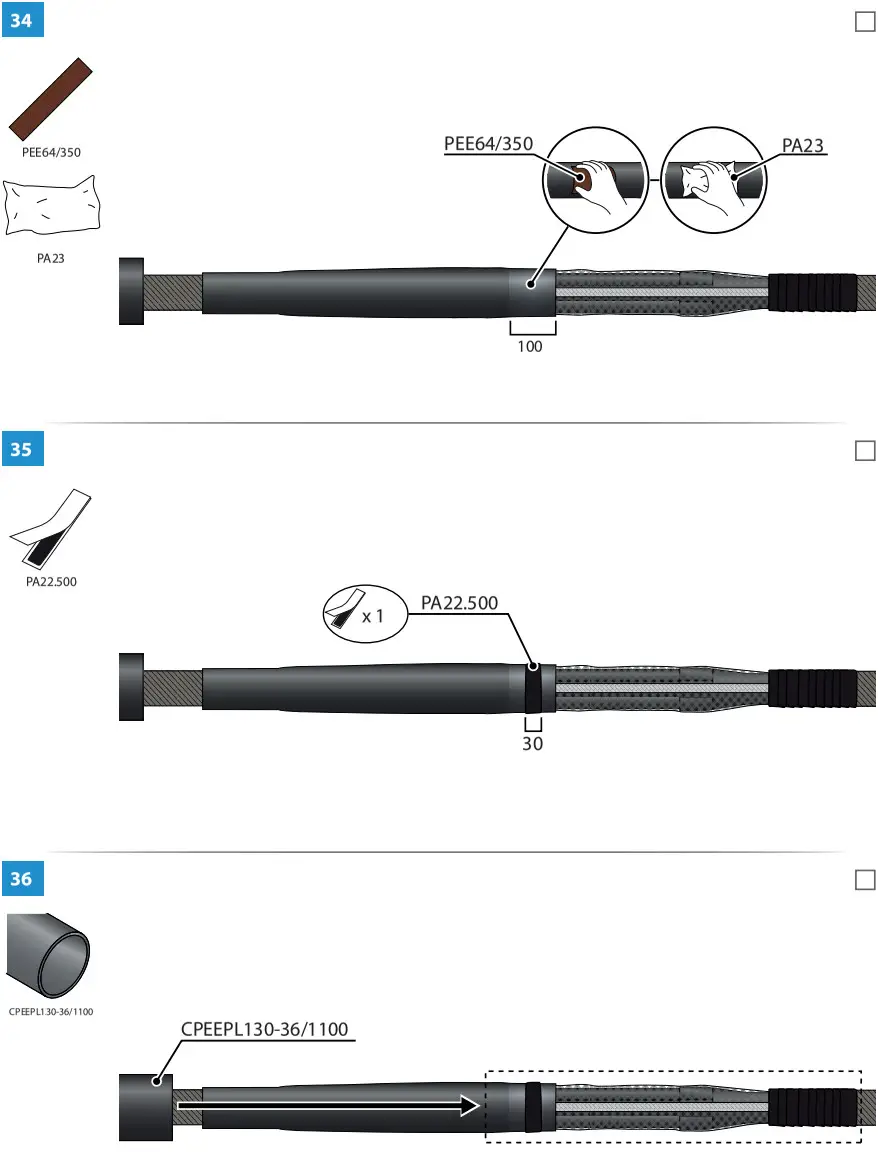 34

PEE64/350

PA23

PEE64/350

PA23

100

35

PA22.500

x 1

PA22.500

30

36

CPEEPL130-36/1100

CPEEPL130-36/1100