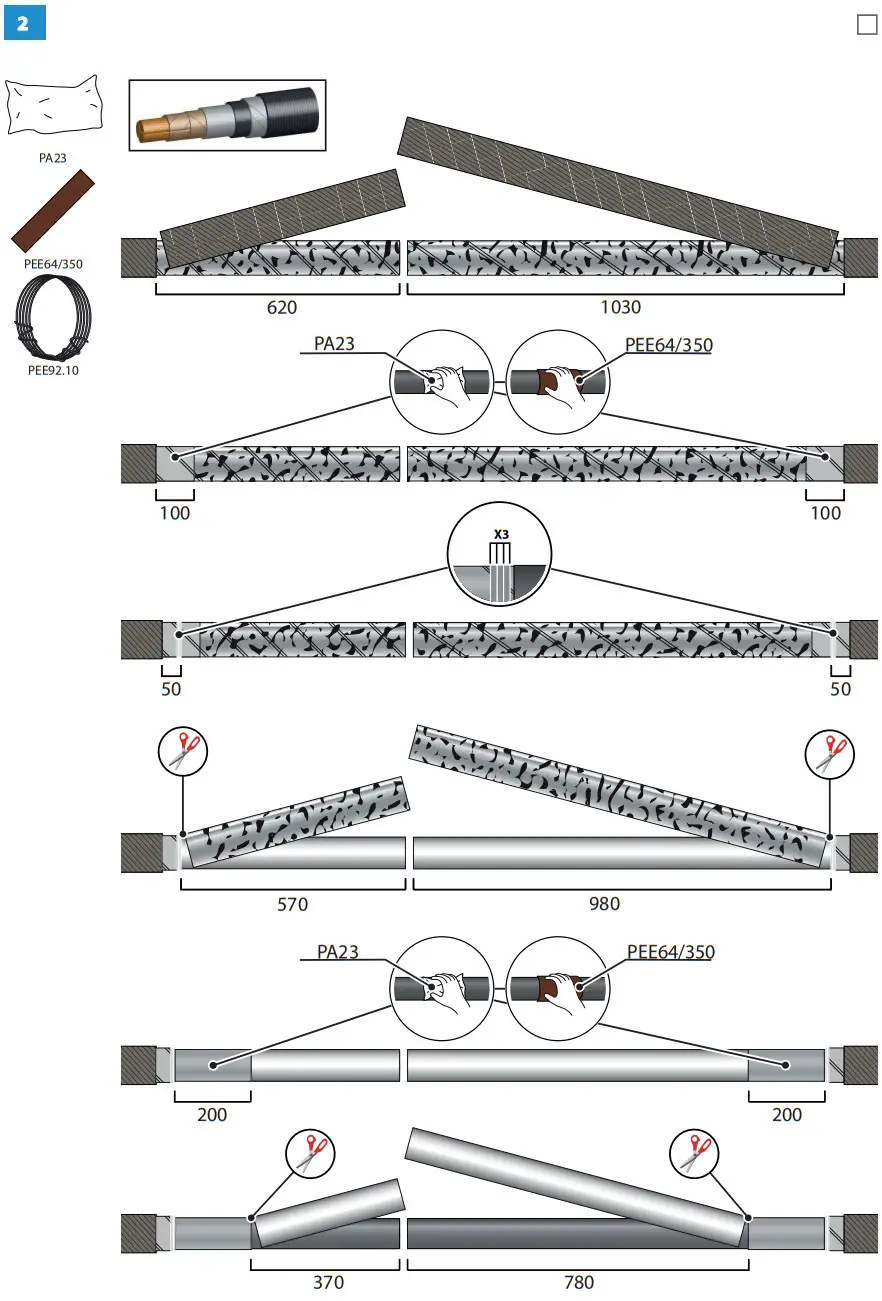 2

PA23

PEE64/350

PEE92.10

620

1030

PA23

PEE64/350

100

100

X3

50

50

570

980

PA23

PEE64/350

200

200

370

780