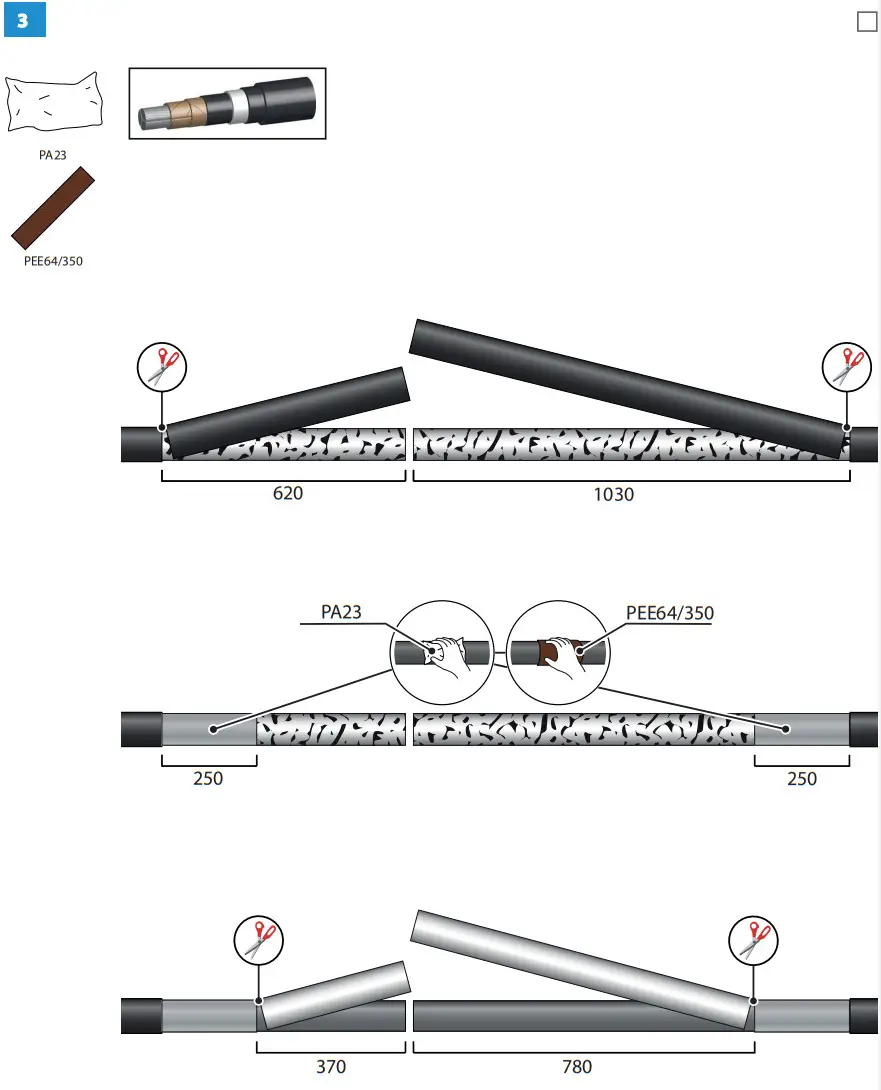 3

PA23

PEE64/350

620

1030

PA23

PEE64/350

250

250

370

780