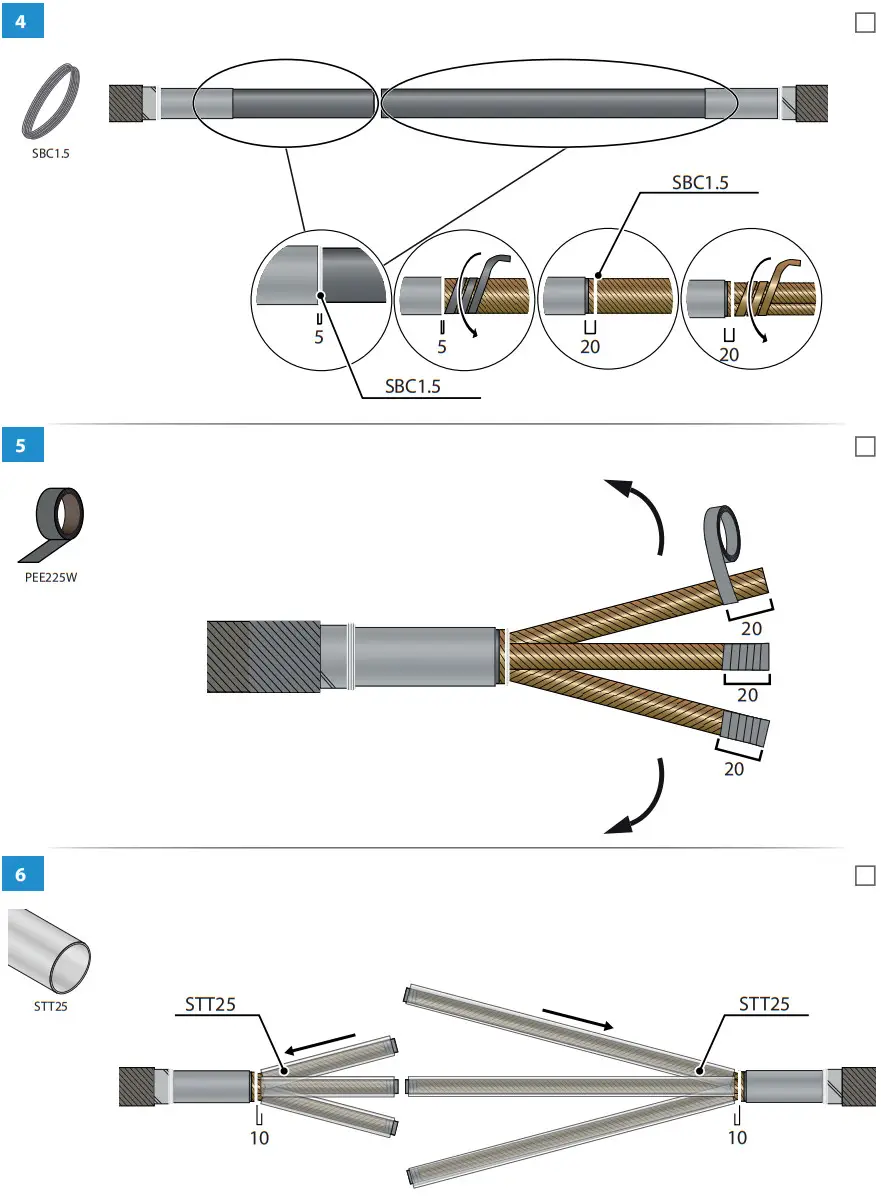 4

SBC1.5

SBC1.5

5

5

20

20

SBC1.5

5

PEE225W

20

20

20

6

STT25

STT25

STT25

10

10