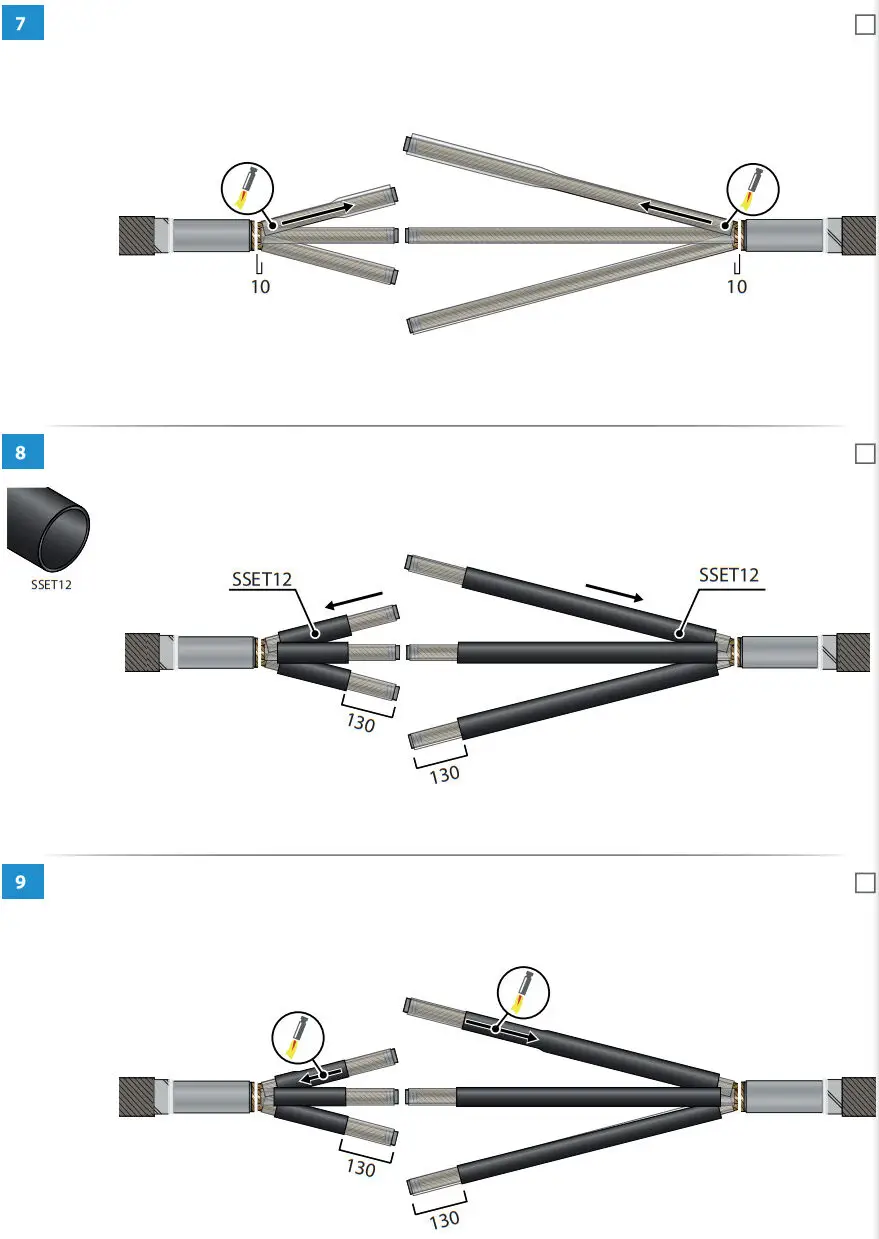 7

10

10

8

SSET12

SSET12

SSET12

130

130

9

130

130