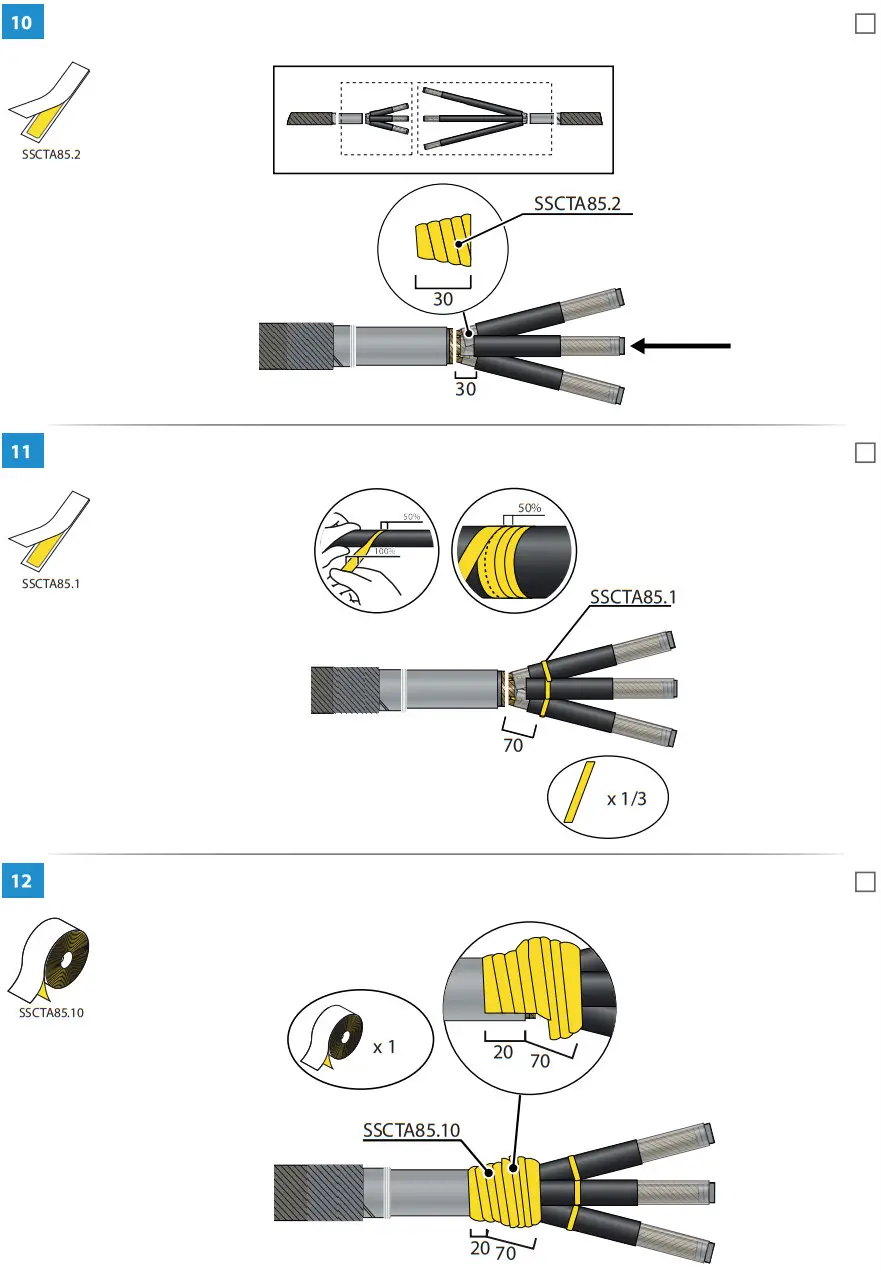 10

SSCTA85.2

SSCTA85.2

30

30

11

SSCTA85.1

50%

100%

50%

SSCTA85.1

70

x 1/3

12

SSCTA85.10

x 1

20 70

SSCTA85.10

20 70