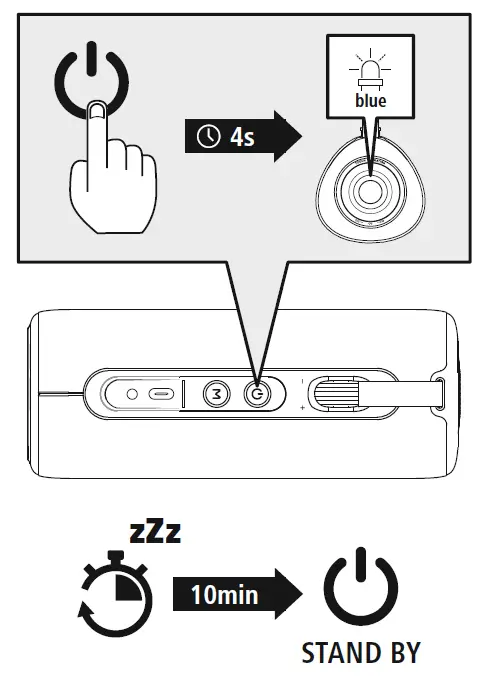 4s

blue

M

zZz

10min

STAND BY