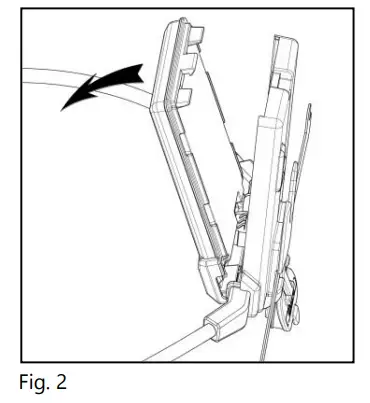 Fig. 2