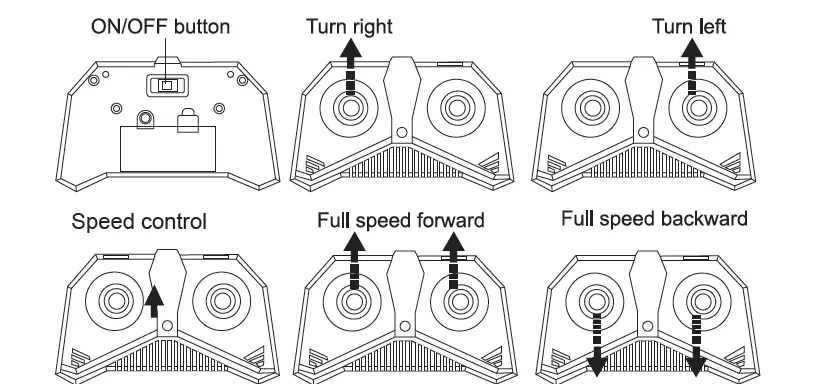 ON/OFF button

Turn right

Turn left

Speed control

Full speed forward

Full speed backward