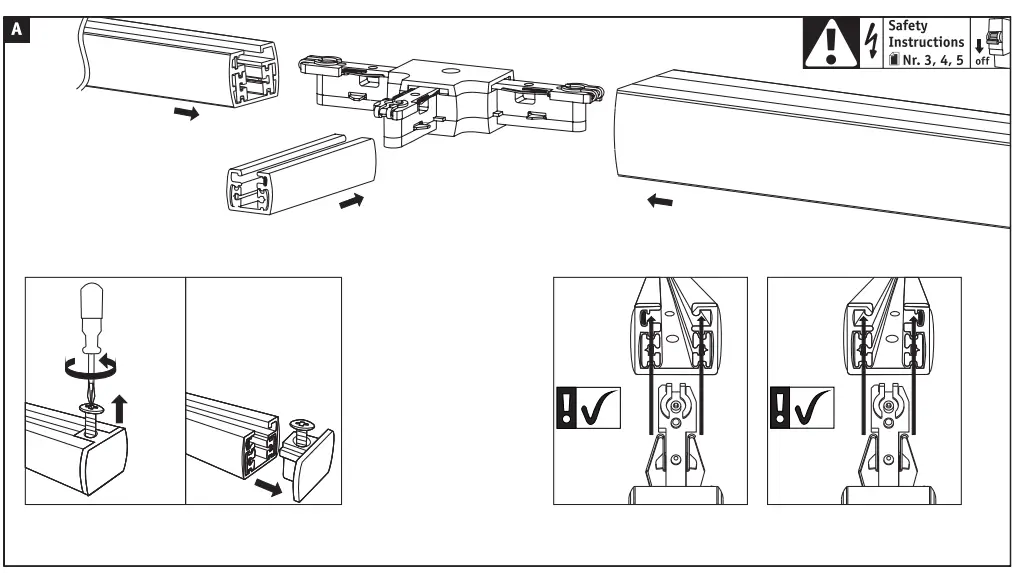 A

Safety Instructions Nr. 3, 4, 5

off