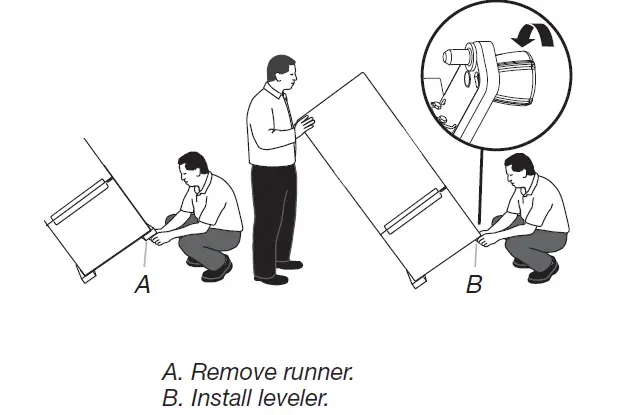 A

B

A. Remove runner.
B. Install leveler.